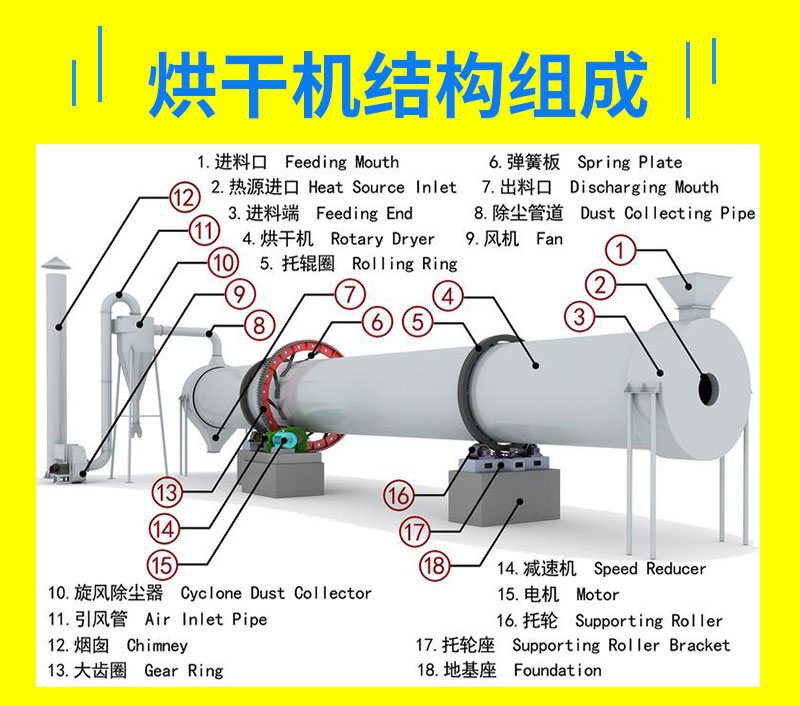 烘干机结构组成

1. 进料口 Feeding Mouth
2. 热源进口 Heat Source Inlet
3. 进料端 Feeding End
4. 烘干机 Rotary Dryer
5. 托辊圈 Rolling Ring

6. 弹簧板 Spring Plate
7. 出料口 Discharging Mouth
8. 除尘管道 Dust Collecting Pipe
9. 风机 Fan

12 11 10 9 8 7 6 5 4 1 2 3 13 14 15 16 17 18

10. 旋风除尘器 Cyclone Dust Collector
11. 引风管 Air Inlet Pipe
12. 烟囱 Chimney
13. 大齿圈 Gear Ring

14. 减速机 Speed Reducer
15. 电机 Motor
16. 托轮 Supporting Roller
17. 托轮座 Supporting Roller Bracket
18. 地基座 Foundation